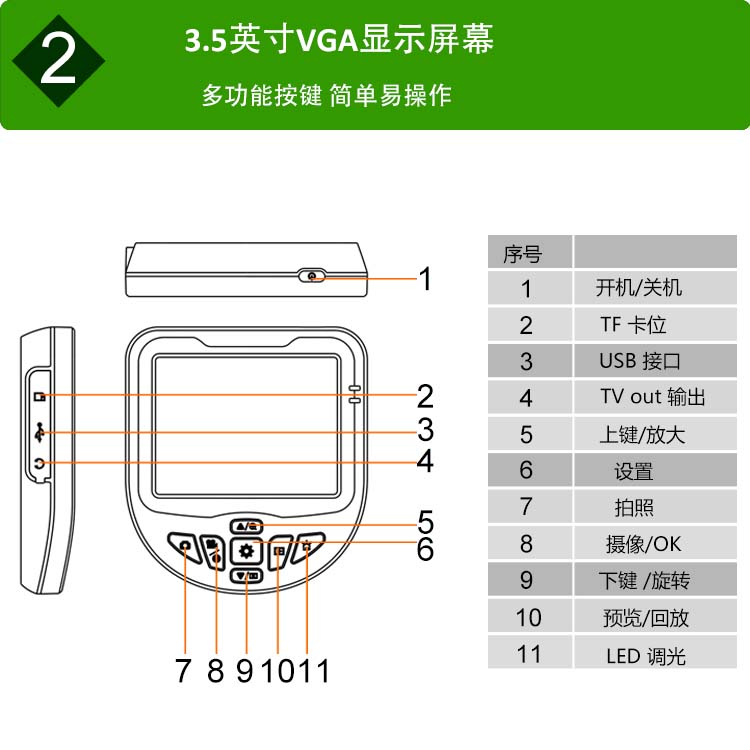 2

3.5英寸VGA显示屏幕

多功能按键 简单易操作

1
2
3
4
5
6
7 8 9 10 11

| 序号 | |
|---|---|
| 1 | 开机/关机 |
| 2 | TF 卡位 |
| 3 | USB 接口 |
| 4 | TV out 输出 |
| 5 | 上键/放大 |
| 6 | 设置 |
| 7 | 拍照 |
| 8 | 摄像/OK |
| 9 | 下键 /旋转 |
| 10 | 预览/回放 |
| 11 | LED 调光 |